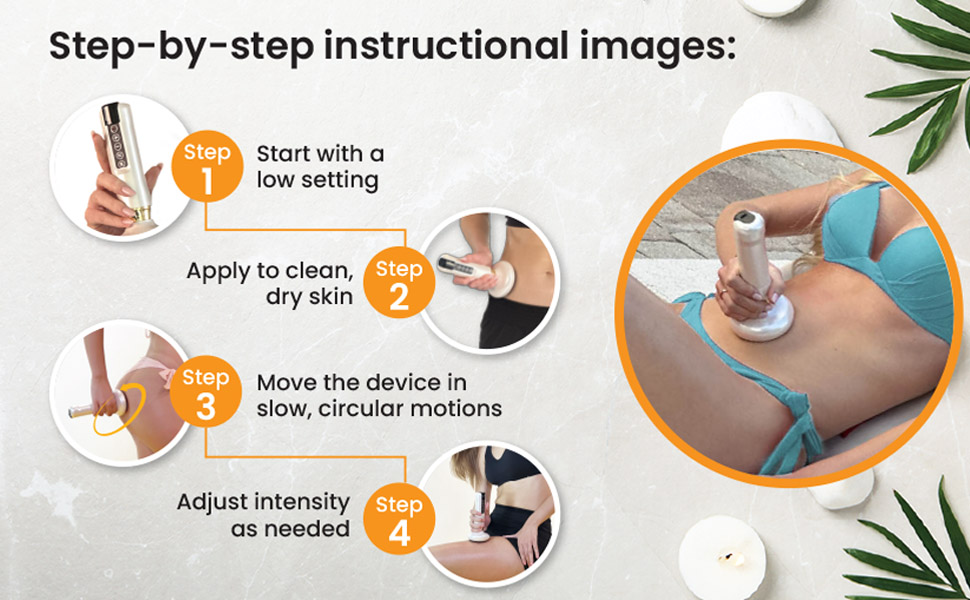 Step-by-step instructional images:

Step 1
Start with a low setting

Step 2
Apply to clean, dry skin

Step 3
Move the device in slow, circular motions

Step 4
Adjust intensity as needed